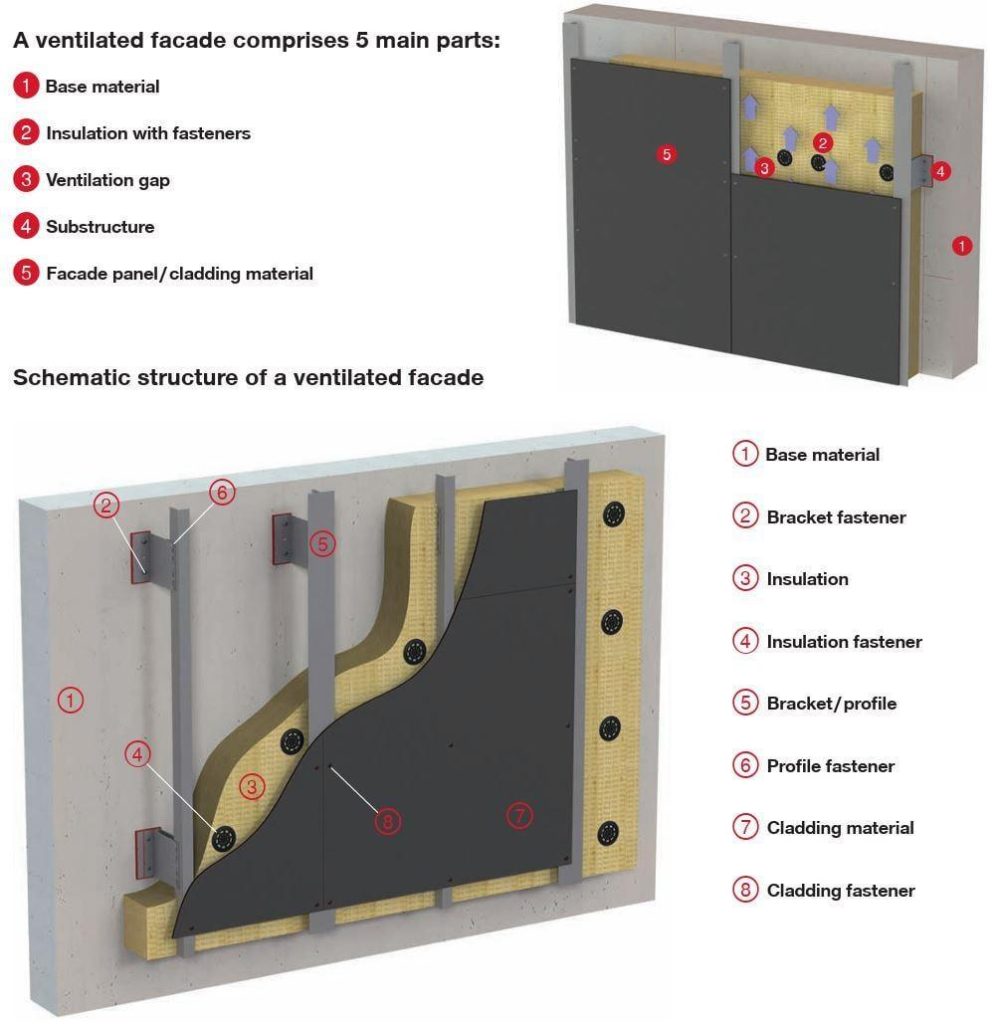 A ventilated facade comprises 5 main parts:

1 Base material

2 Insulation with fasteners

3 Ventilation gap

4 Substructure

5 Facade panel/cladding material

5 2 3 4 1

Schematic structure of a ventilated facade

2 6 5 1 4 3 8 7

1 Base material

2 Bracket fastener

3 Insulation

4 Insulation fastener

5 Bracket/profile

6 Profile fastener

7 Cladding material

8 Cladding fastener